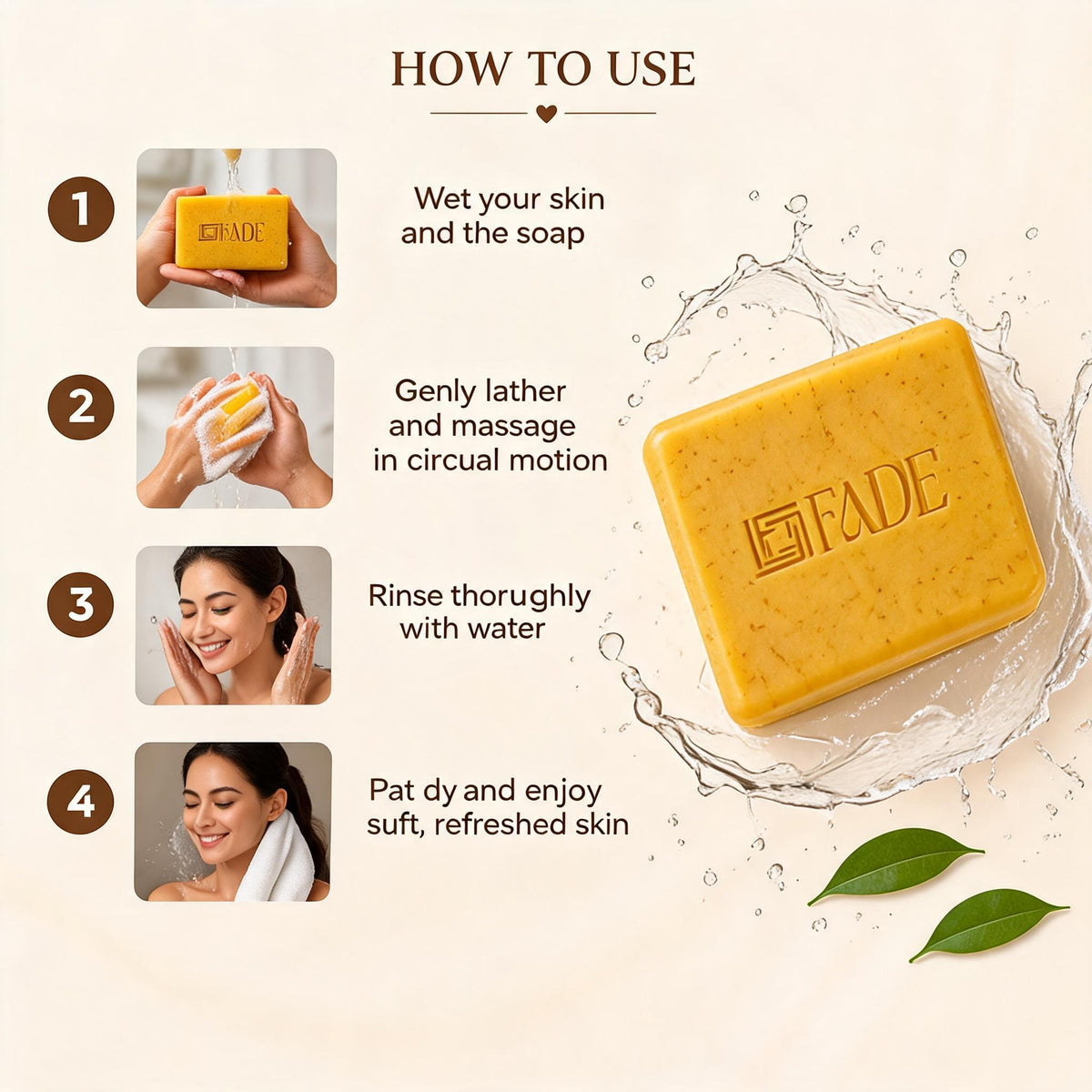 HOW TO USE

1

FADE

Wet your skin and the soap

2

Genly lather and massage in circual motion

3

Rinse thorughly with water

4

Pat dy and enjoy suft, refreshed skin

FADE