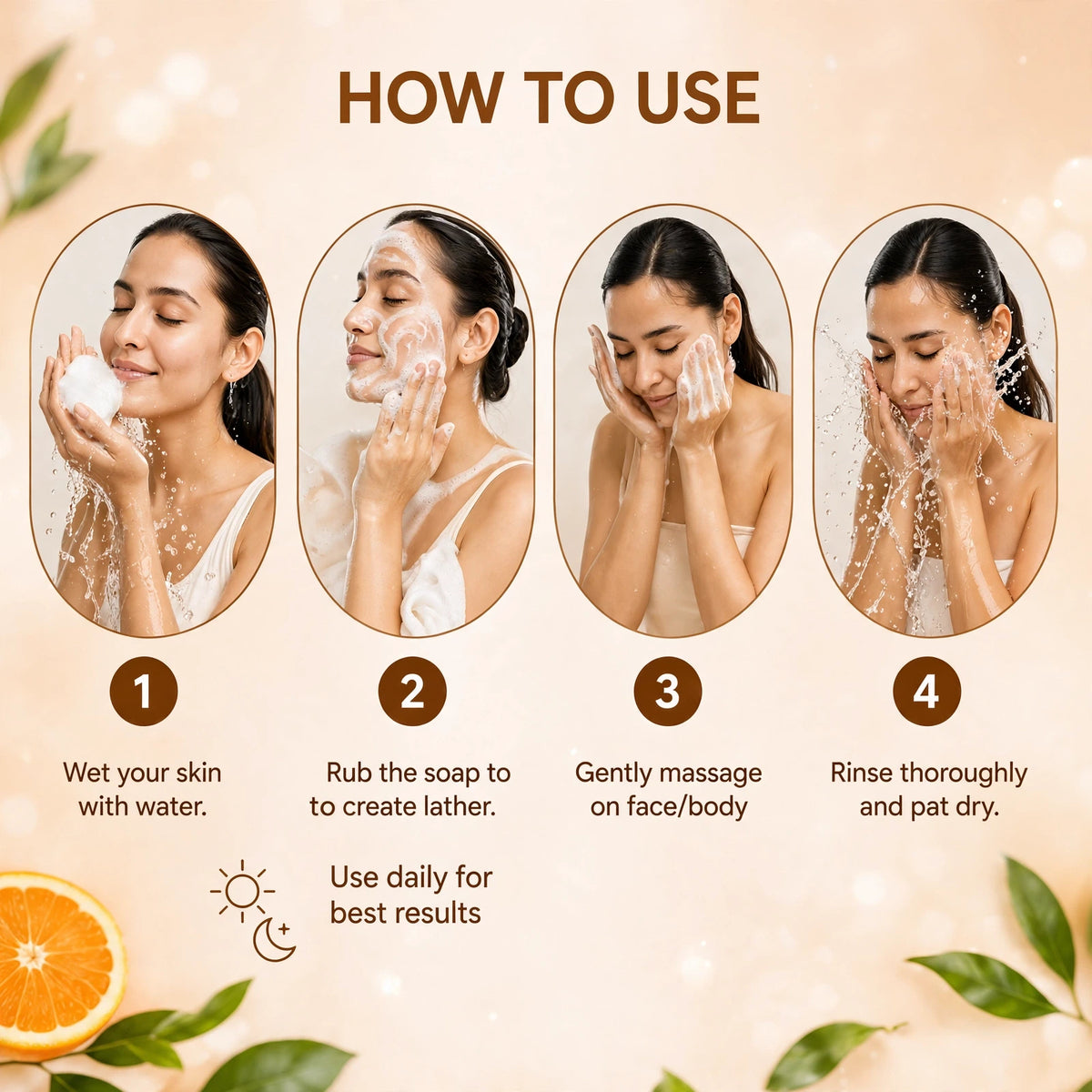 HOW TO USE

1

Wet your skin with water.

2

Rub the soap to to create lather.

3

Gently massage on face/body

4

Rinse thoroughly and pat dry.

Use daily for best results